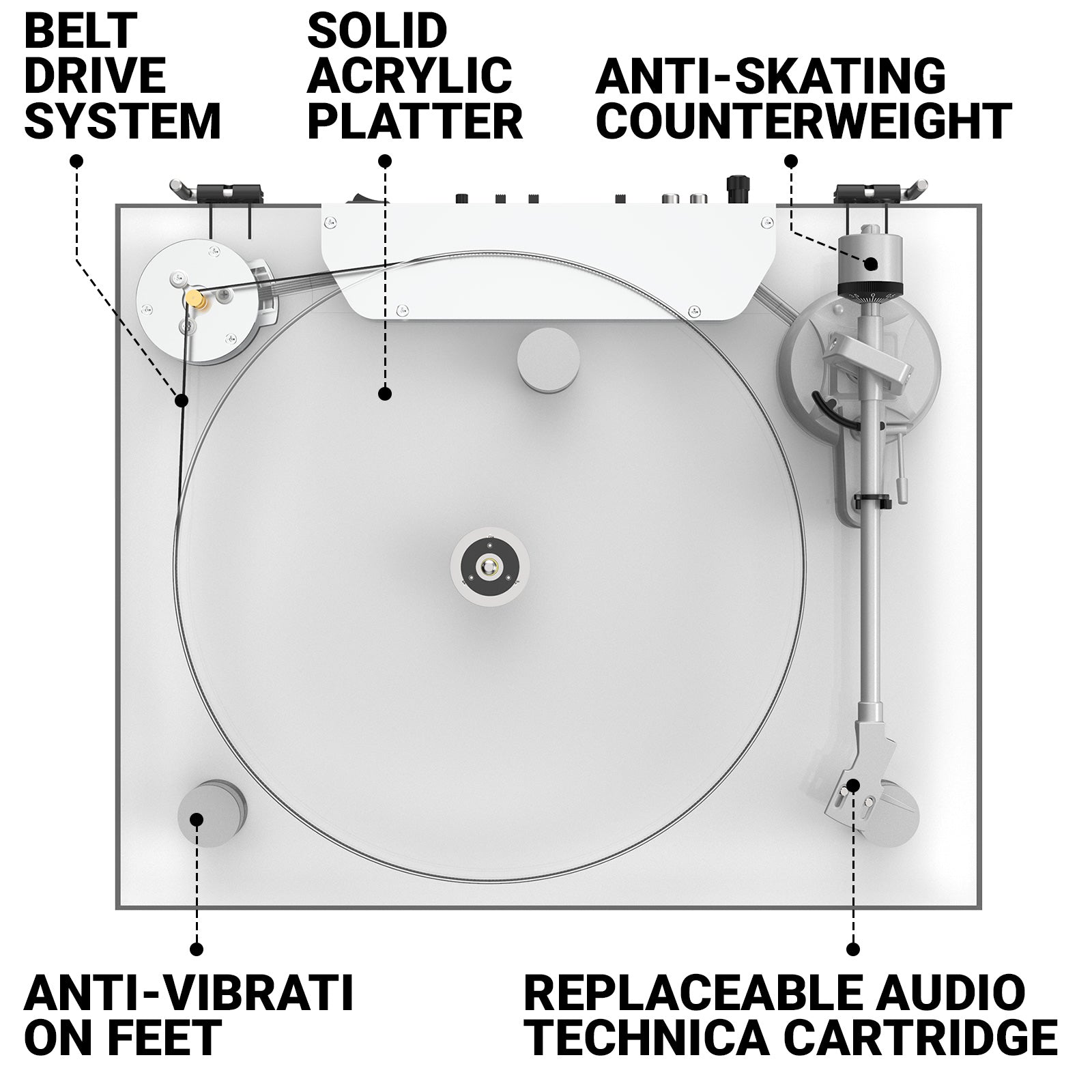 BELT DRIVE SYSTEM

SOLID ACRYLIC PLATTER

ANTI-SKATING COUNTERWEIGHT

ANTI-VIBRATI ON FEET

REPLACEABLE AUDIO TECHNICA CARTRIDGE