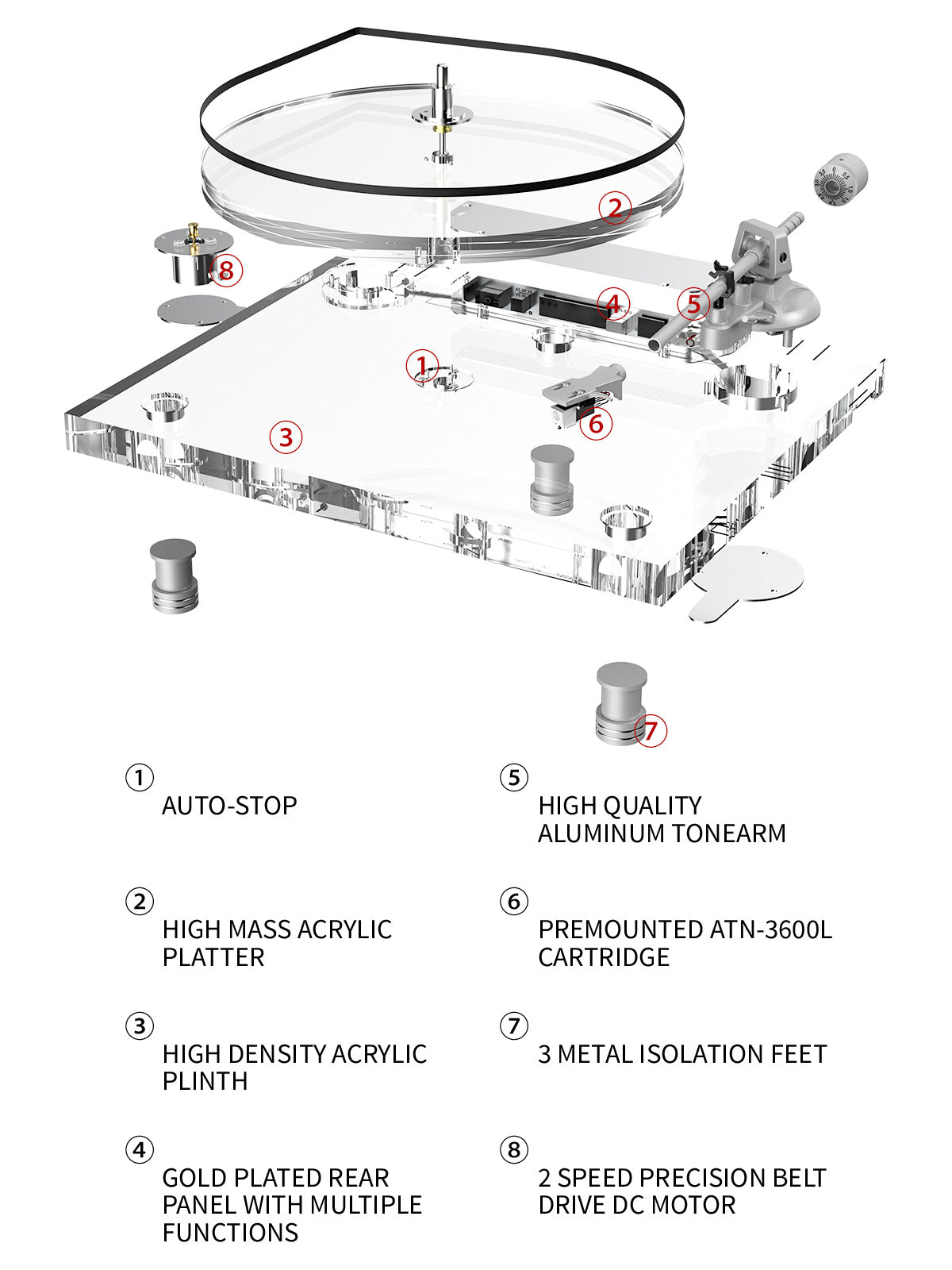 ②

⑧

④ ⑤

①

⑥

③

⑦

①
AUTO-STOP

②
HIGH MASS ACRYLIC PLATTER

③
HIGH DENSITY ACRYLIC PLINTH

④
GOLD PLATED REAR PANEL WITH MULTIPLE FUNCTIONS

⑤
HIGH QUALITY ALUMINUM TONEARM

⑥
PREMOUNTED ATN-3600L CARTRIDGE

⑦
3 METAL ISOLATION FEET

⑧
2 SPEED PRECISION BELT DRIVE DC MOTOR