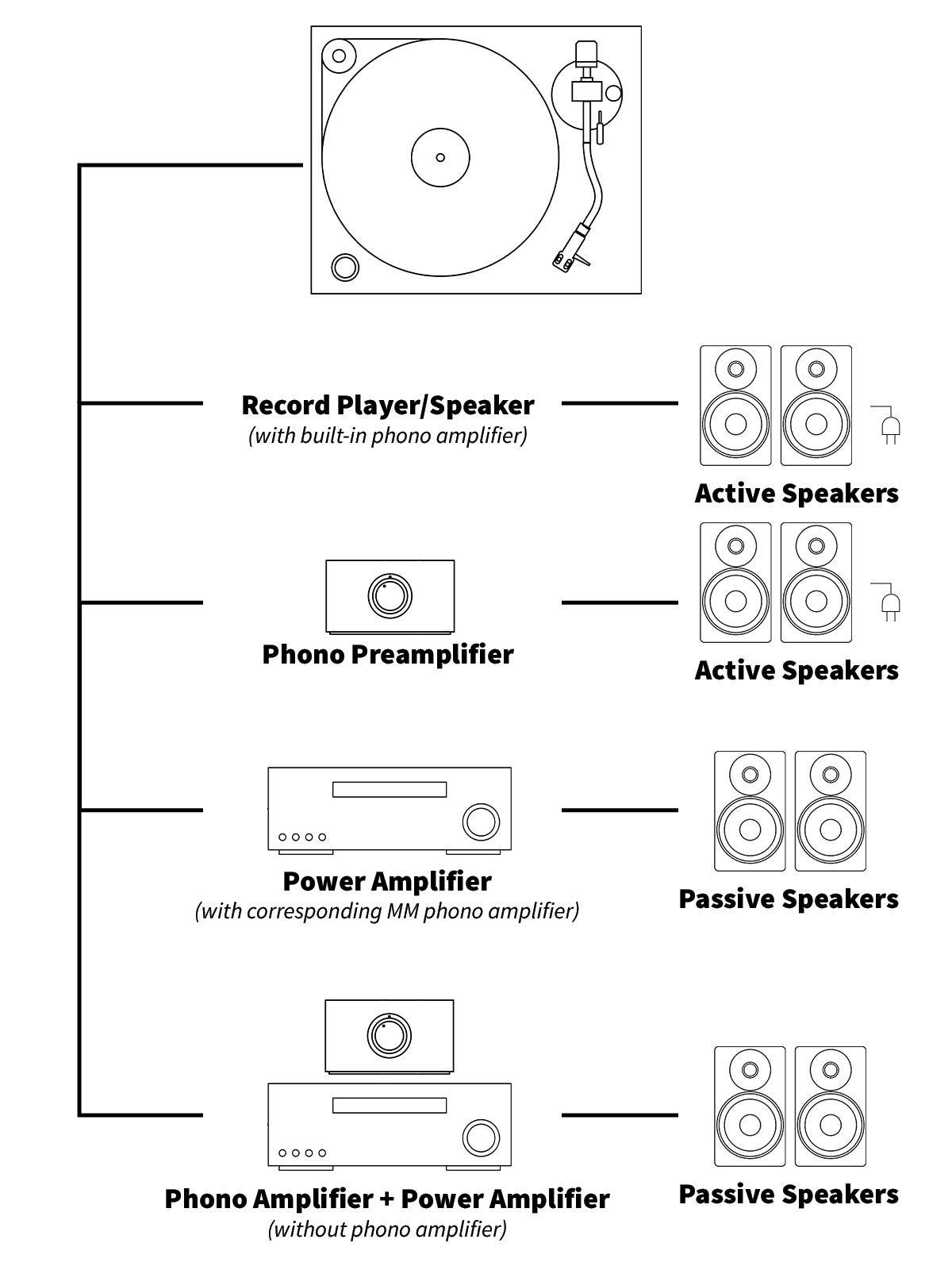 Record Player/Speaker
(with built-in phono amplifier)

Active Speakers

Phono Preamplifier

Active Speakers

Power Amplifier
(with corresponding MM phono amplifier)

Passive Speakers

Phono Amplifier + Power Amplifier
(without phono amplifier)

Passive Speakers