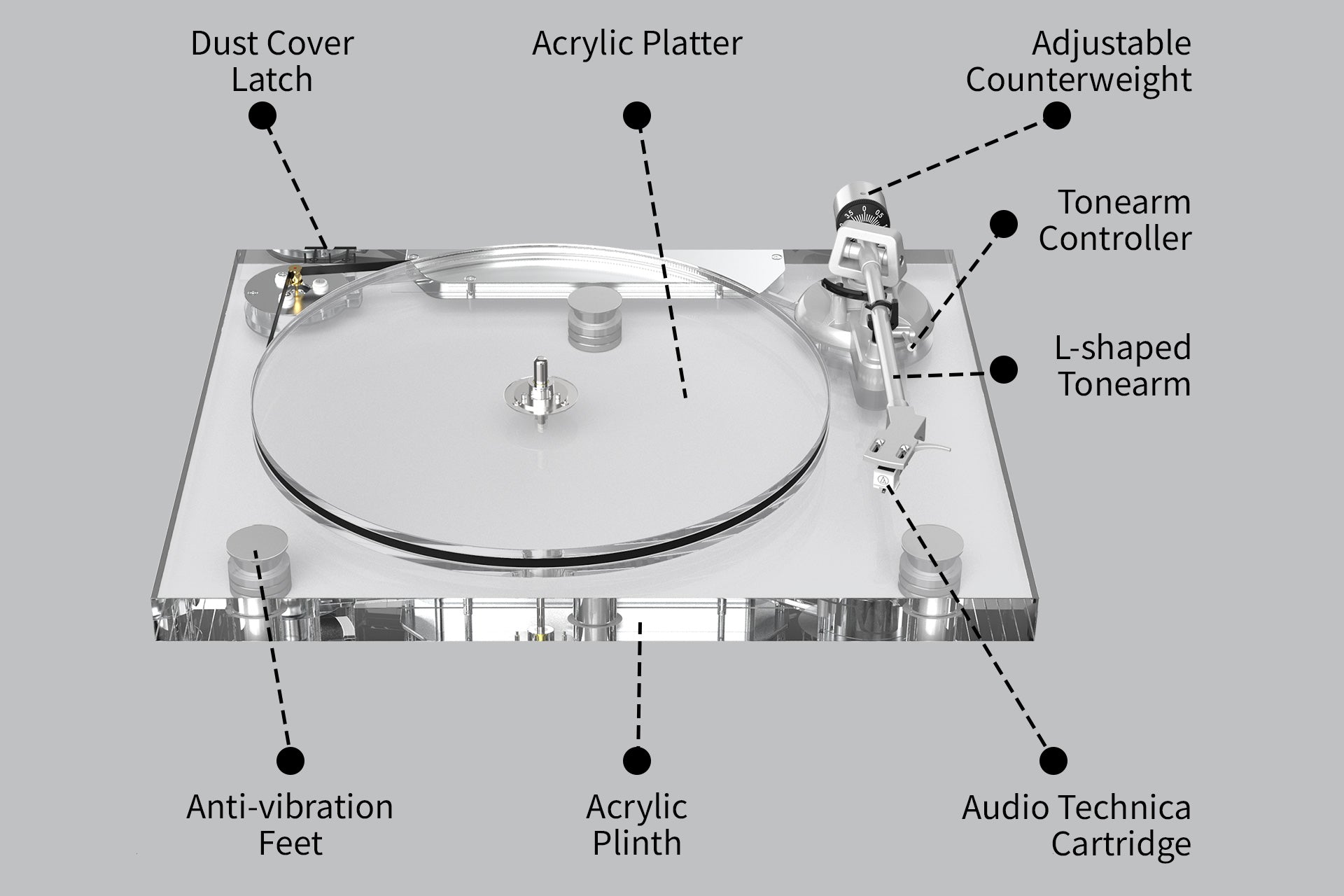 Dust Cover Latch

Acrylic Platter

Adjustable Counterweight

Tonearm Controller

L-shaped Tonearm

3.5 0 0.5

Anti-vibration Feet

Acrylic Plinth

Audio Technica Cartridge