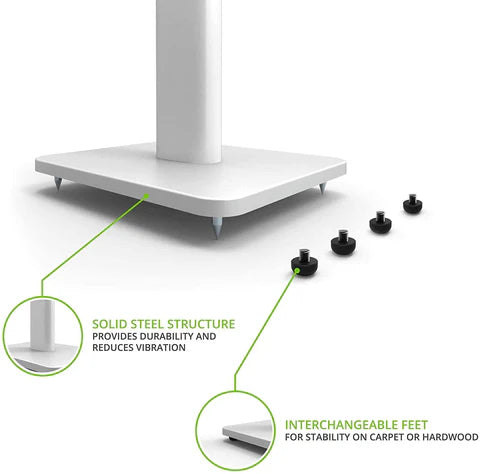 SOLID STEEL STRUCTURE
PROVIDES DURABILITY AND REDUCES VIBRATION

INTERCHANGEABLE FEET
FOR STABILITY ON CARPET OR HARDWOOD